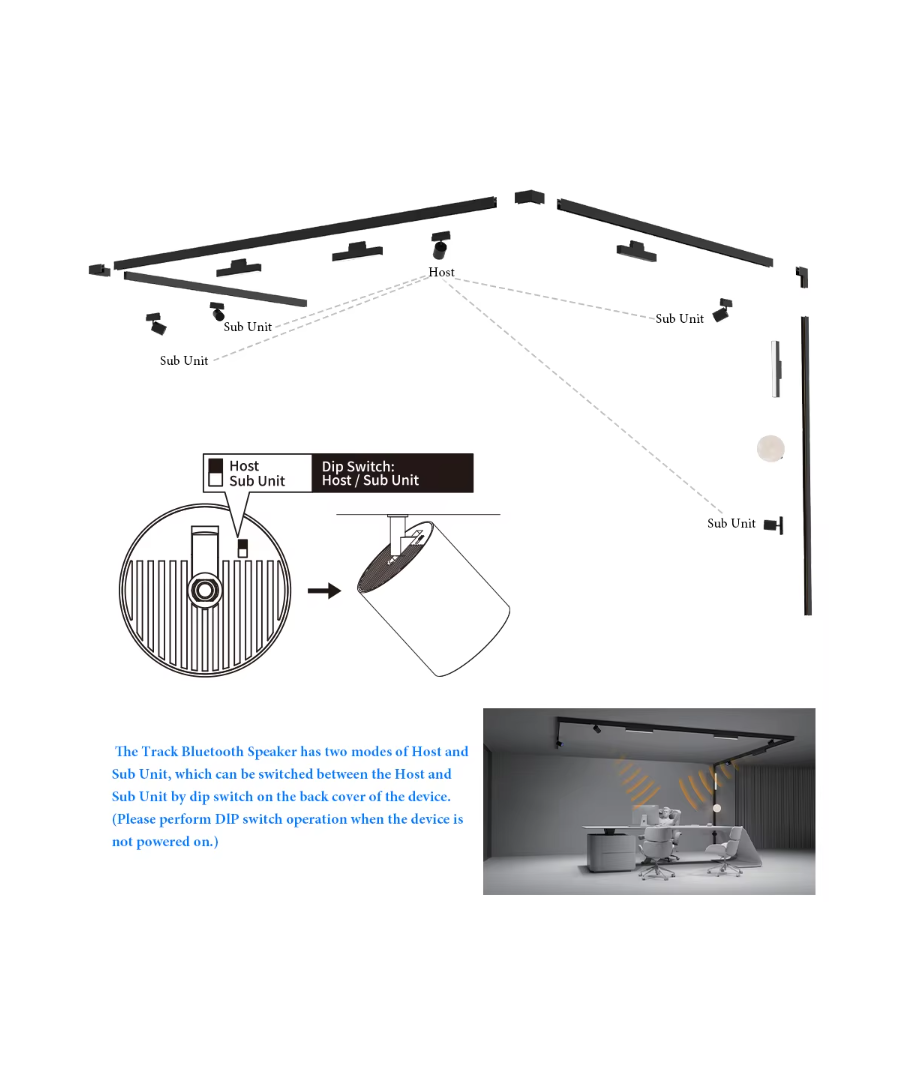 Host

Sub Unit

Sub Unit

Sub Unit

Sub Unit

Host
Sub Unit

Dip Switch:
Host / Sub Unit

The Track Bluetooth Speaker has two modes of Host and Sub Unit, which can be switched between the Host and Sub Unit by dip switch on the back cover of the device. (Please perform DIP switch operation when the device is not powered on.)